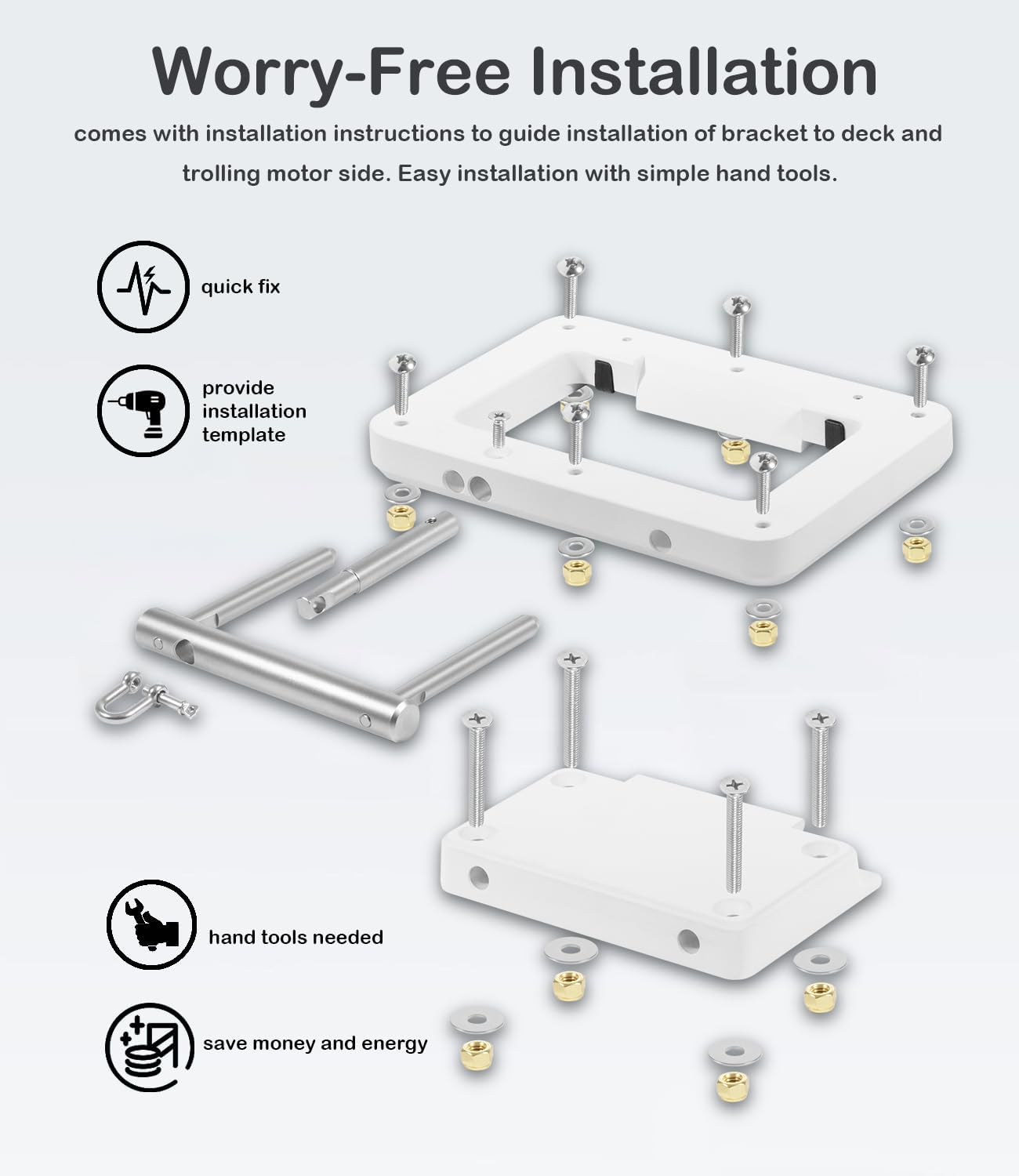 Worry-Free Installation

comes with installation instructions to guide installation of bracket to deck and trolling motor side. Easy installation with simple hand tools.

quick fix

provide installation template

hand tools needed

save money and energy