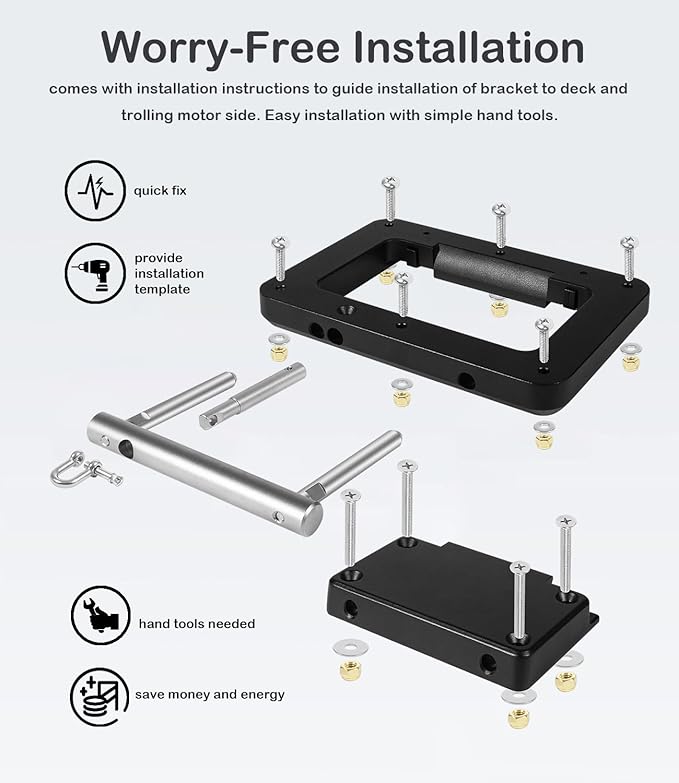 Worry-Free Installation

comes with installation instructions to guide installation of bracket to deck and trolling motor side. Easy installation with simple hand tools.

quick fix

provide installation template

hand tools needed

save money and energy