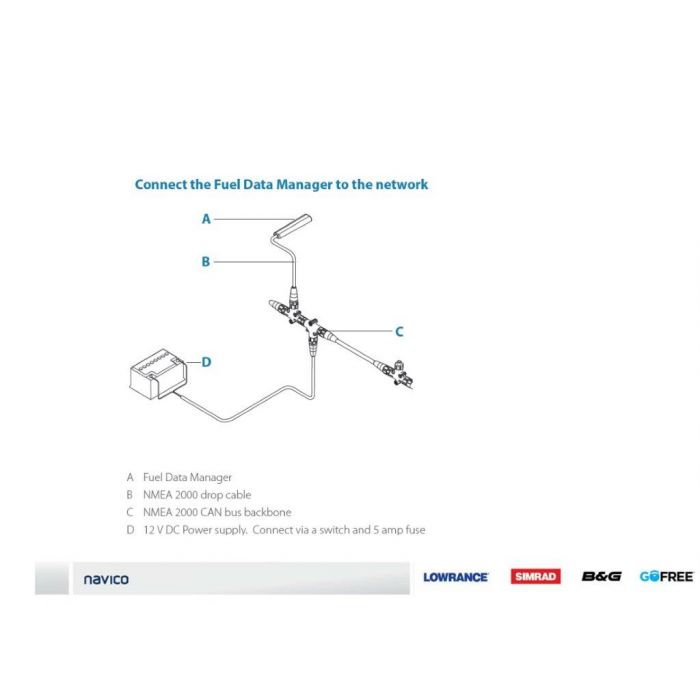 Connect the Fuel Data Manager to the network

A

B

C

D

A Fuel Data Manager
B NMEA 2000 drop cable
C NMEA 2000 CAN bus backbone
D 12 V DC Power supply. Connect via a switch and 5 amp fuse

navico

LOWRANCE

SIMRAD

B&G

GOFREE