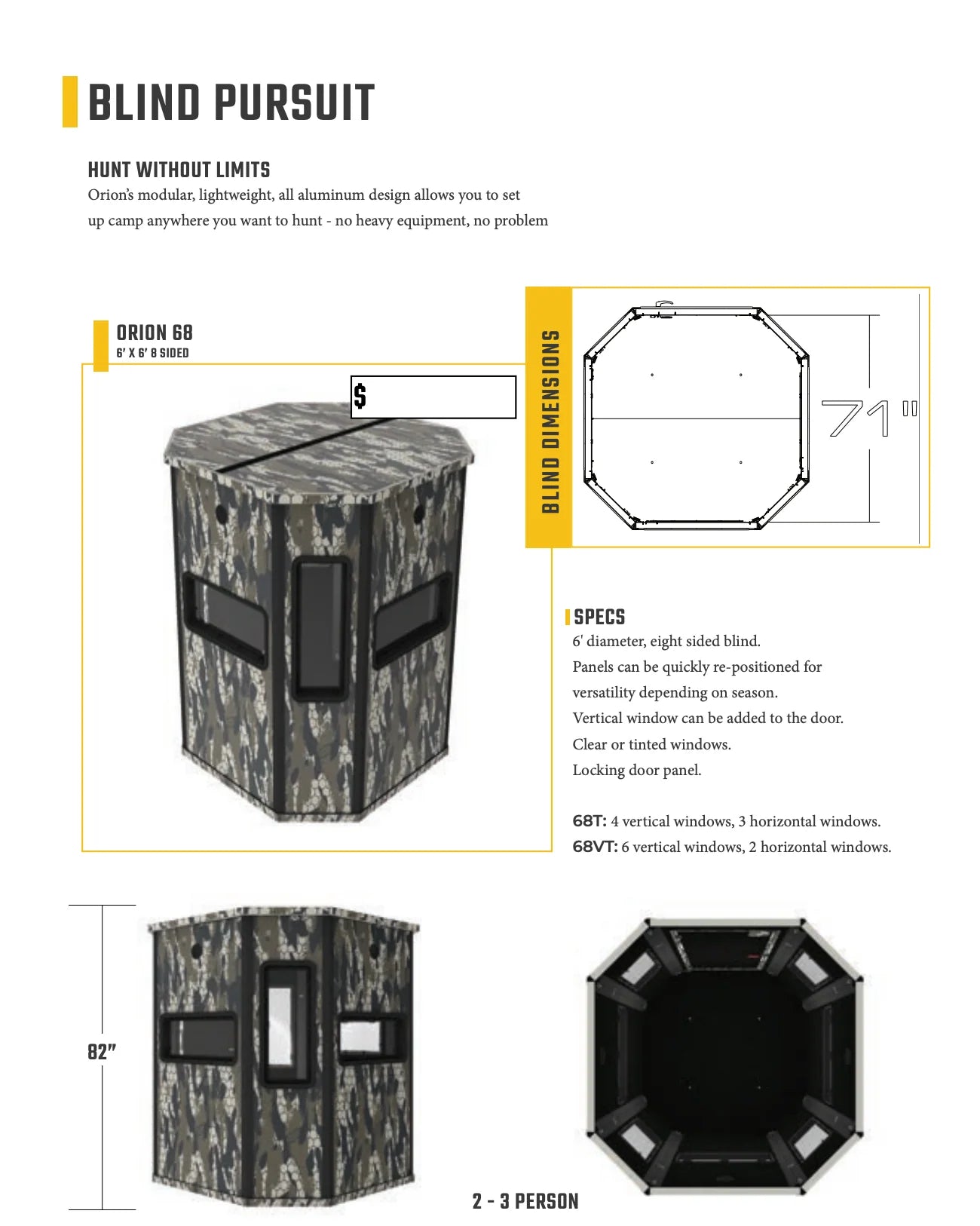 BLIND PURSUIT

HUNT WITHOUT LIMITS
Orion's modular, lightweight, all aluminum design allows you to set up camp anywhere you want to hunt - no heavy equipment, no problem

ORION 68
6' X 6' 8 SIDED

$

BLIND DIMENSIONS

71"

SPECS
6' diameter, eight sided blind.
Panels can be quickly re-positioned for versatility depending on season.
Vertical window can be added to the door.
Clear or tinted windows.
Locking door panel.

68T: 4 vertical windows, 3 horizontal windows.
68VT: 6 vertical windows, 2 horizontal windows.

82"

2 - 3 PERSON