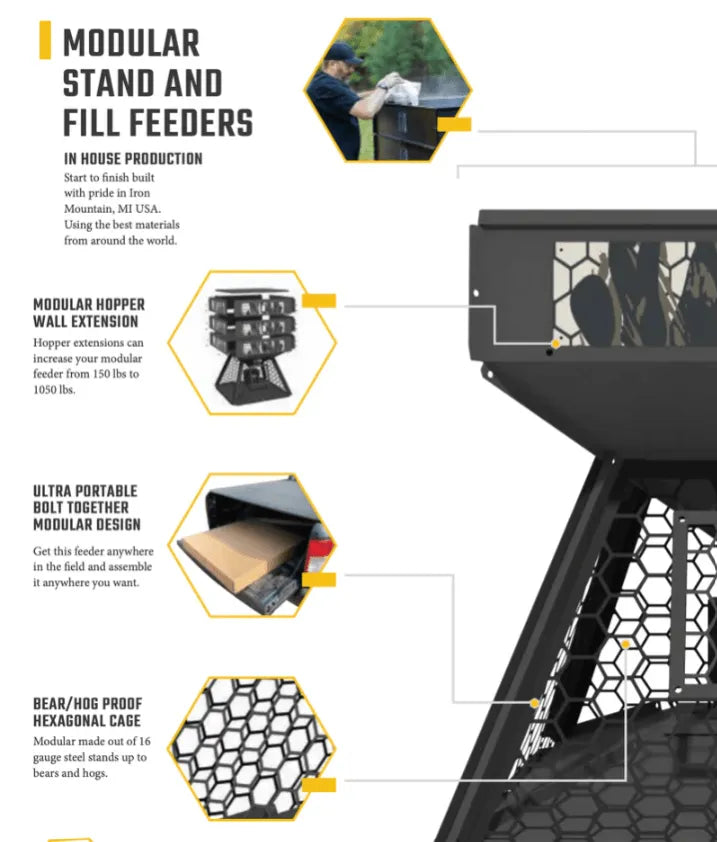 MODULAR STAND AND FILL FEEDERS

IN HOUSE PRODUCTION

Start to finish built with pride in Iron Mountain, MI USA. Using the best materials from around the world.

MODULAR HOPPER WALL EXTENSION

Hopper extensions can increase your modular feeder from 150 lbs to 1050 lbs.

ULTRA PORTABLE BOLT TOGETHER MODULAR DESIGN

Get this feeder anywhere in the field and assemble it anywhere you want.

BEAR/HOG PROOF HEXAGONAL CAGE

Modular made out of 16 gauge steel stands up to bears and hogs.