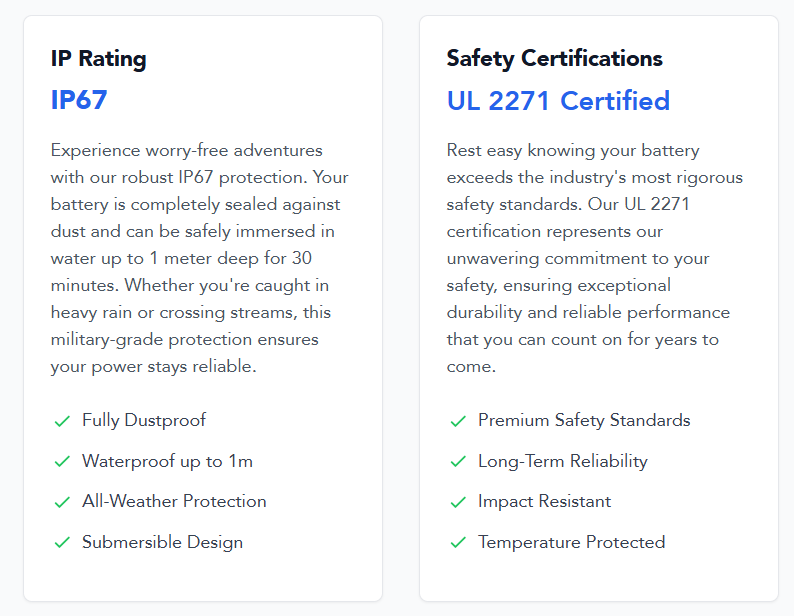 IP Rating

IP67

Experience worry-free adventures with our robust IP67 protection. Your battery is completely sealed against dust and can be safely immersed in water up to 1 meter deep for 30 minutes. Whether you're caught in heavy rain or crossing streams, this military-grade protection ensures your power stays reliable.

✓ Fully Dustproof
✓ Waterproof up to 1m
✓ All-Weather Protection
✓ Submersible Design

Safety Certifications

UL 2271 Certified

Rest easy knowing your battery exceeds the industry's most rigorous safety standards. Our UL 2271 certification represents our unwavering commitment to your safety, ensuring exceptional durability and reliable performance that you can count on for years to come.

✓ Premium Safety Standards
✓ Long-Term Reliability
✓ Impact Resistant
✓ Temperature Protected