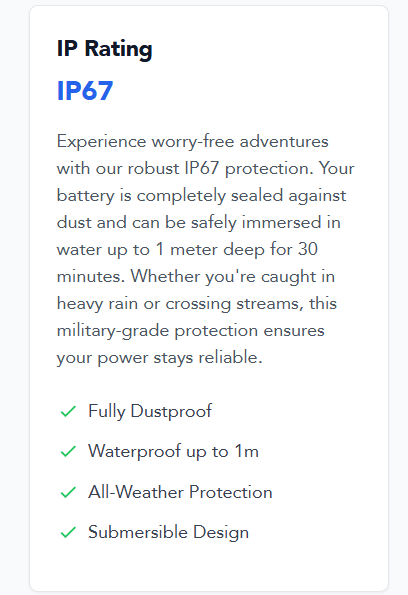 IP Rating

IP67

Experience worry-free adventures with our robust IP67 protection. Your battery is completely sealed against dust and can be safely immersed in water up to 1 meter deep for 30 minutes. Whether you're caught in heavy rain or crossing streams, this military-grade protection ensures your power stays reliable.

✓ Fully Dustproof

✓ Waterproof up to 1m

✓ All-Weather Protection

✓ Submersible Design