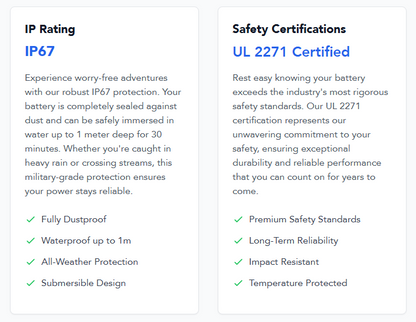 IP Rating

IP67

Experience worry-free adventures with our robust IP67 protection. Your battery is completely sealed against dust and can be safely immersed in water up to 1 meter deep for 30 minutes. Whether you're caught in heavy rain or crossing streams, this military-grade protection ensures your power stays reliable.

✓ Fully Dustproof
✓ Waterproof up to 1m
✓ All-Weather Protection
✓ Submersible Design

Safety Certifications

UL 2271 Certified

Rest easy knowing your battery exceeds the industry's most rigorous safety standards. Our UL 2271 certification represents our unwavering commitment to your safety, ensuring exceptional durability and reliable performance that you can count on for years to come.

✓ Premium Safety Standards
✓ Long-Term Reliability
✓ Impact Resistant
✓ Temperature Protected